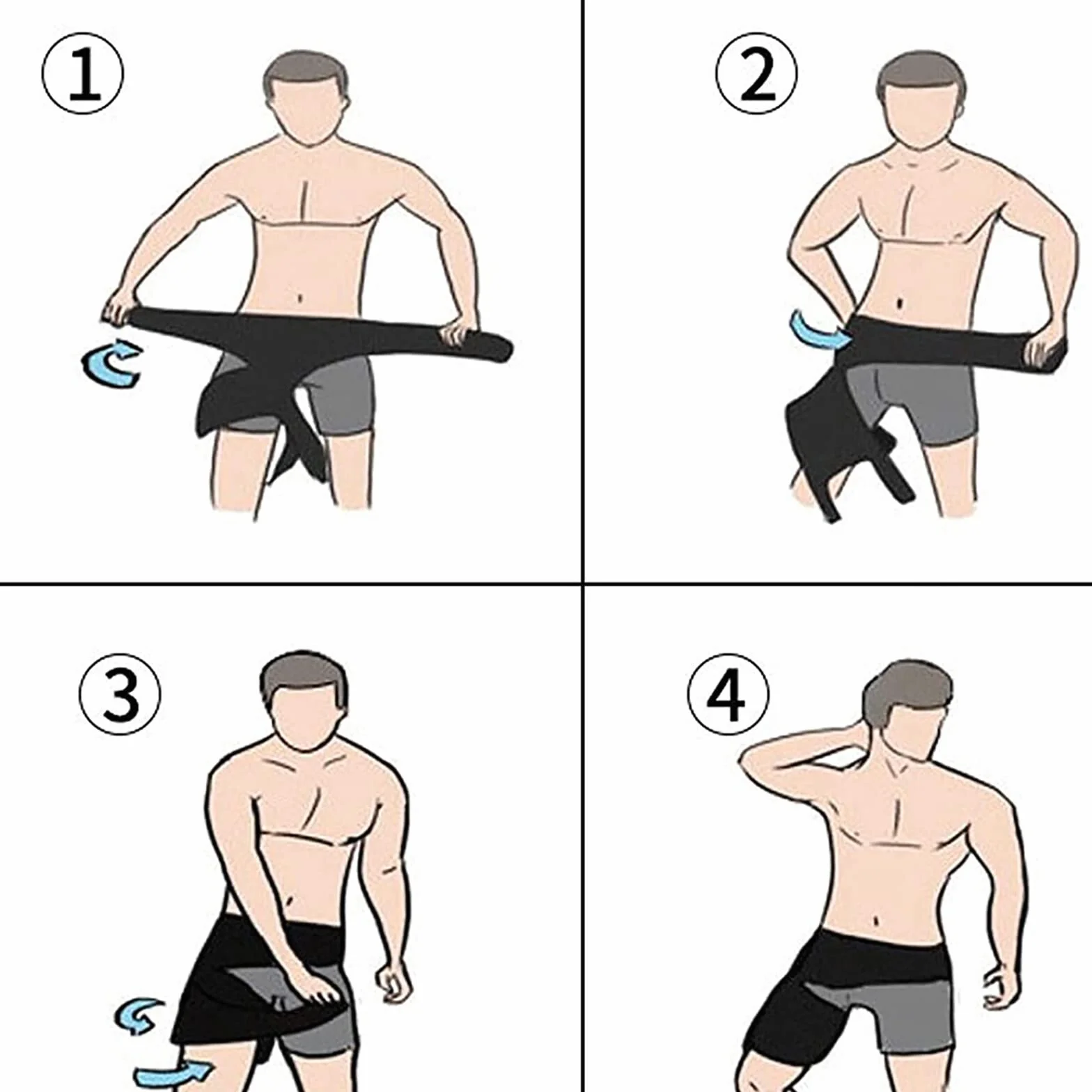 ①
②
③
④