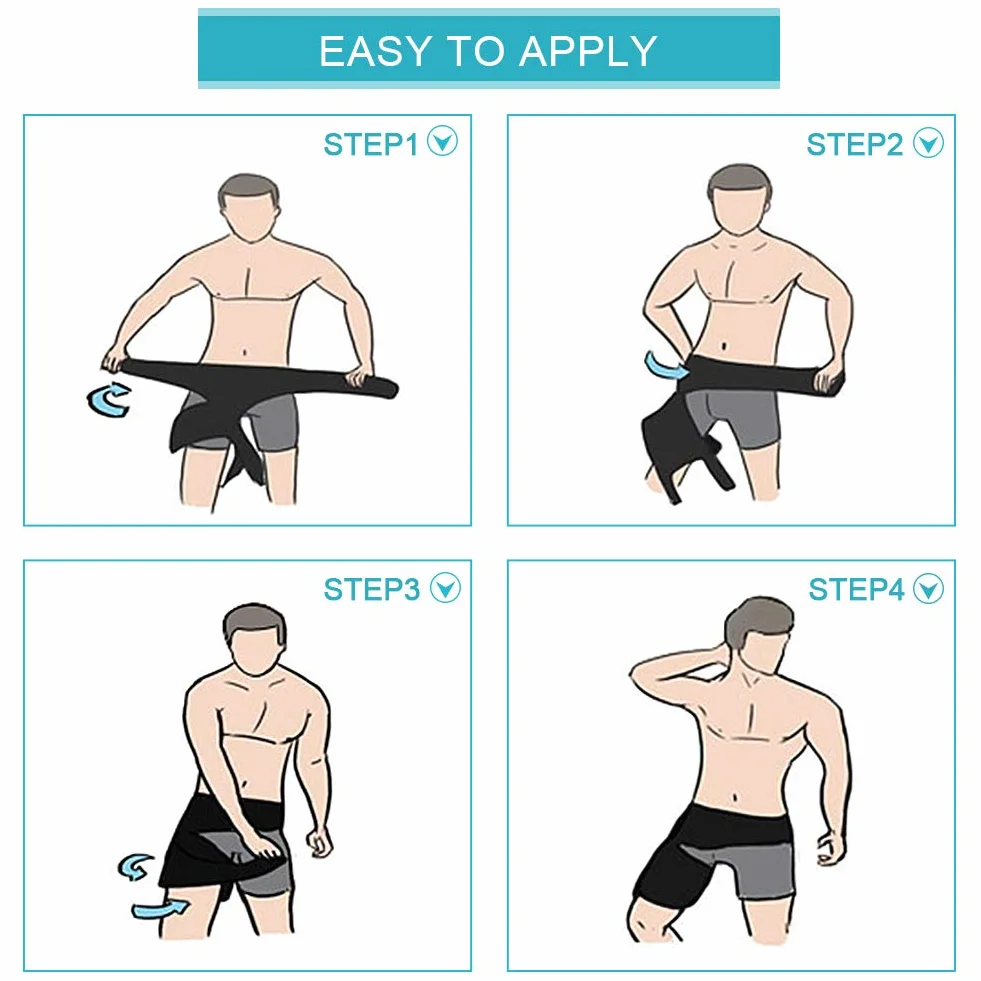 EASY TO APPLY

STEP1

STEP2

STEP3

STEP4