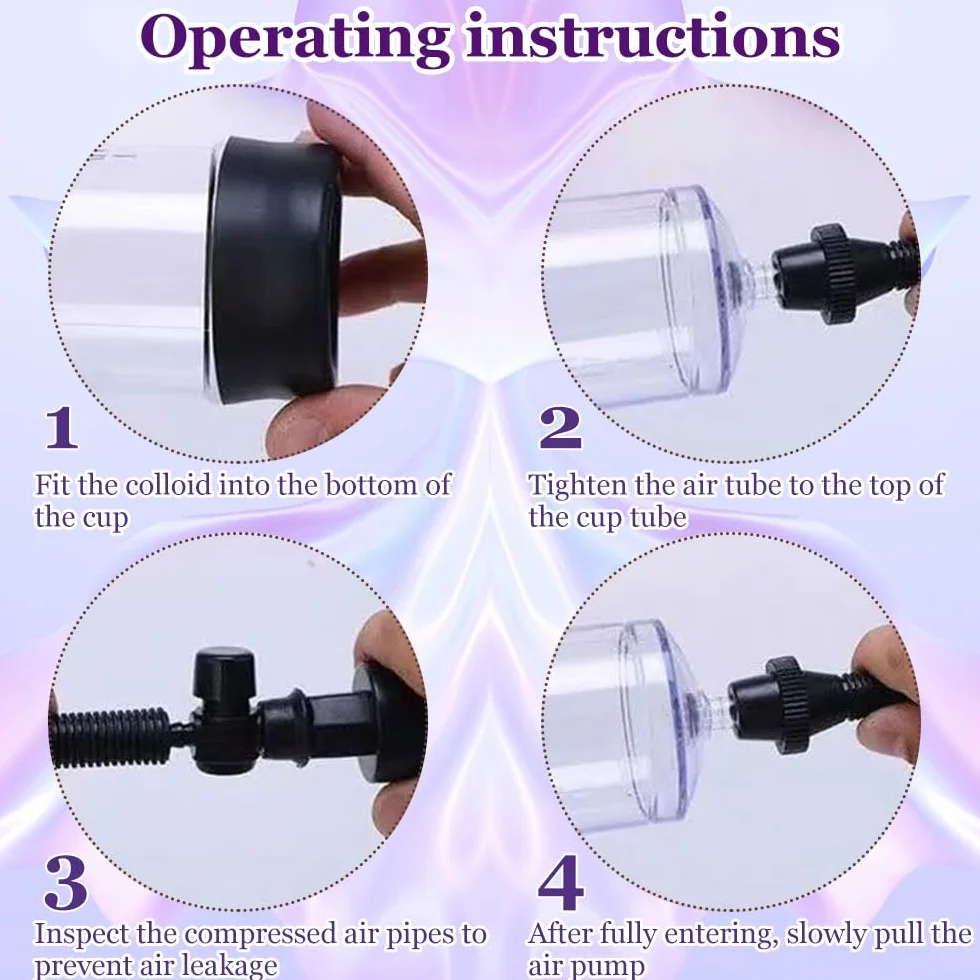 Operating instructions

1

Fit the colloid into the bottom of the cup

2

Tighten the air tube to the top of the cup tube

3

Inspect the compressed air pipes to prevent air leakage

4

After fully entering, slowly pull the air pump