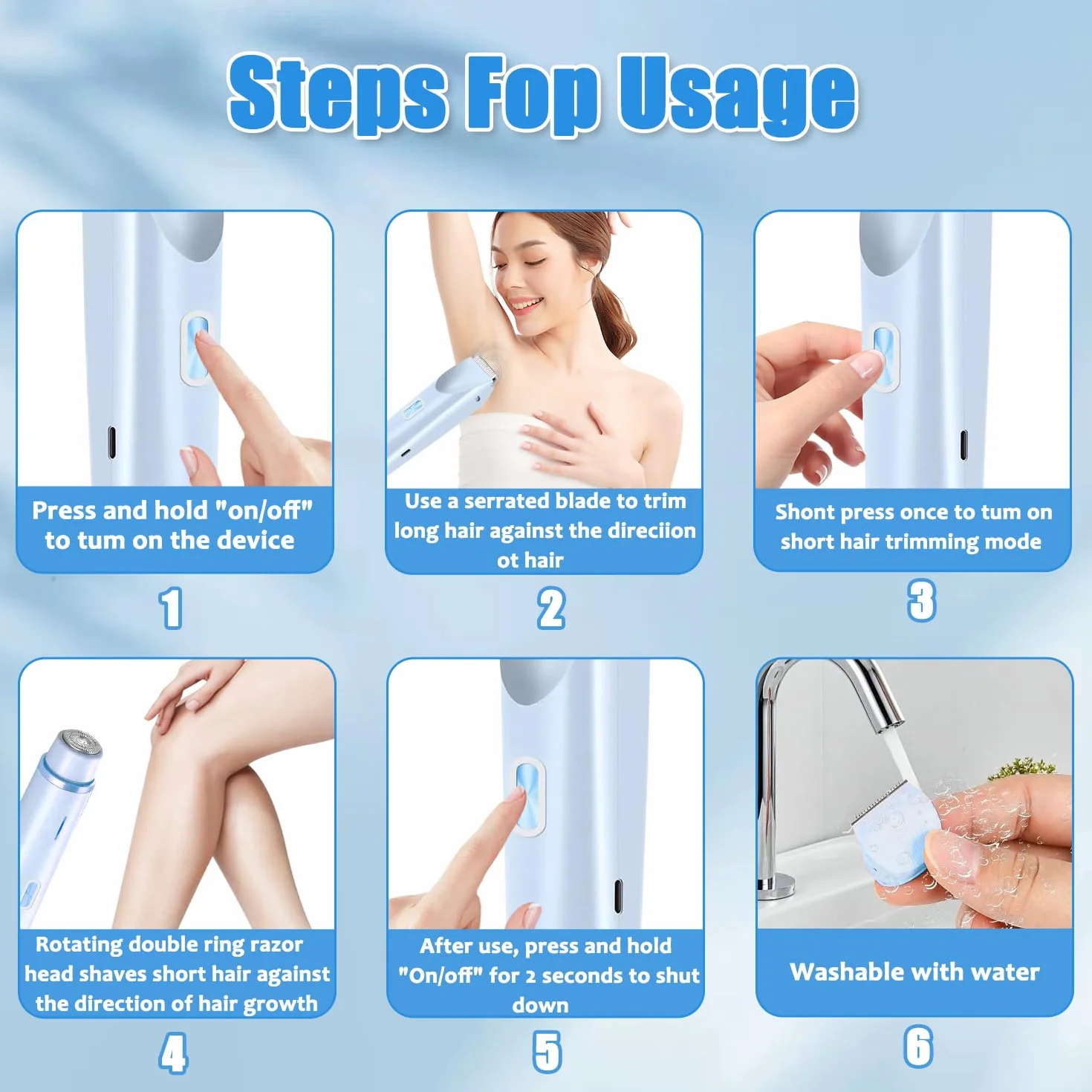 Steps Fop Usage

Press and hold "on/off" to tum on the device

1

Use a serrated blade to trim long hair against the direciion ot hair

2

Shont press once to tum on short hair trimming mode

3

Rotating double ring razor head shaves short hair against the direction of hair growth

4

After use, press and hold "On/off" for 2 seconds to shut down

5

Washable with water

6